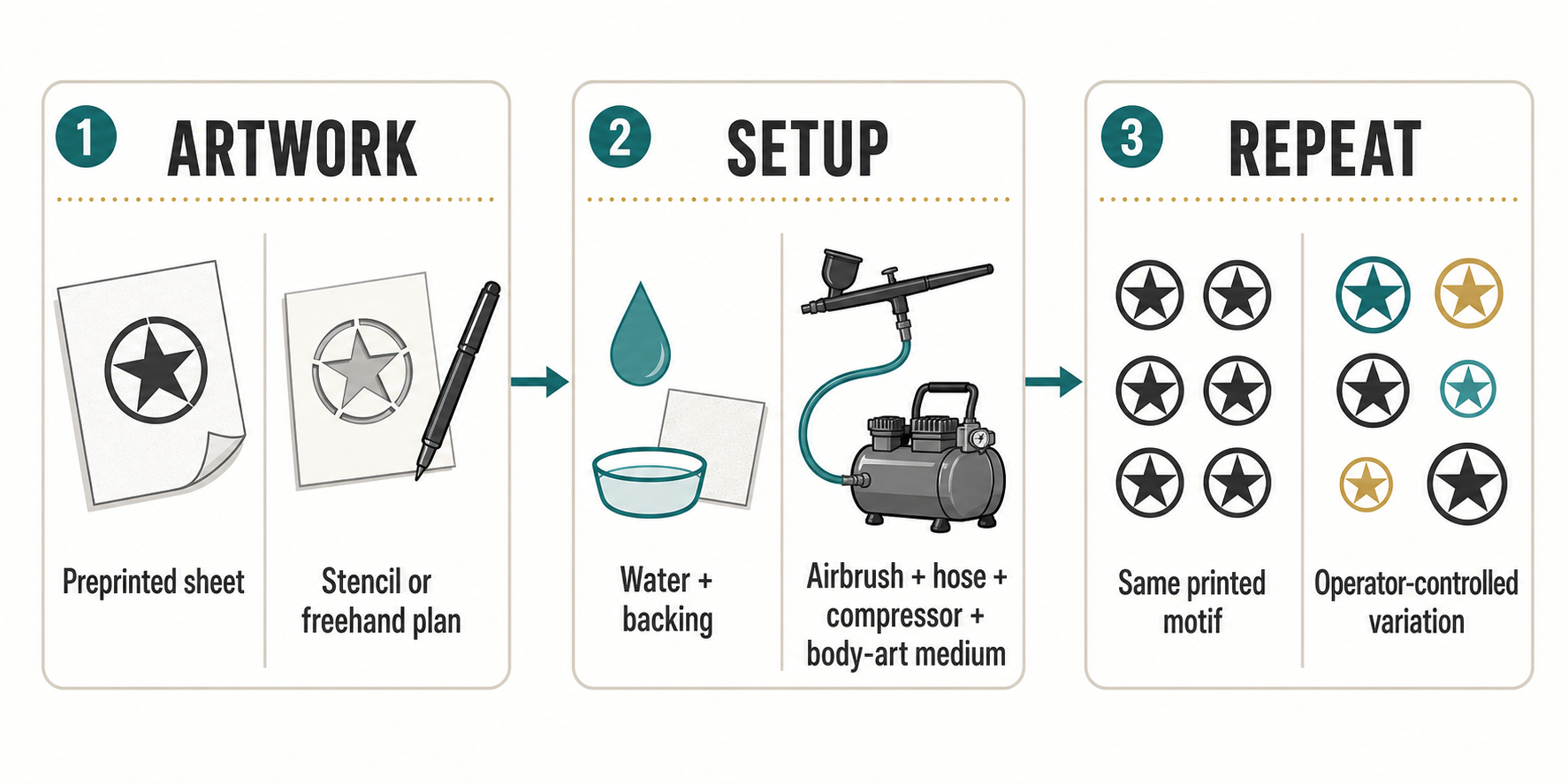 1 ARTWORK

Preprinted sheet

Stencil or freehand plan

2 SETUP

Water + backing

Airbrush + hose + compressor + body-art medium

3 REPEAT

Same printed motif

Operator-controlled variation